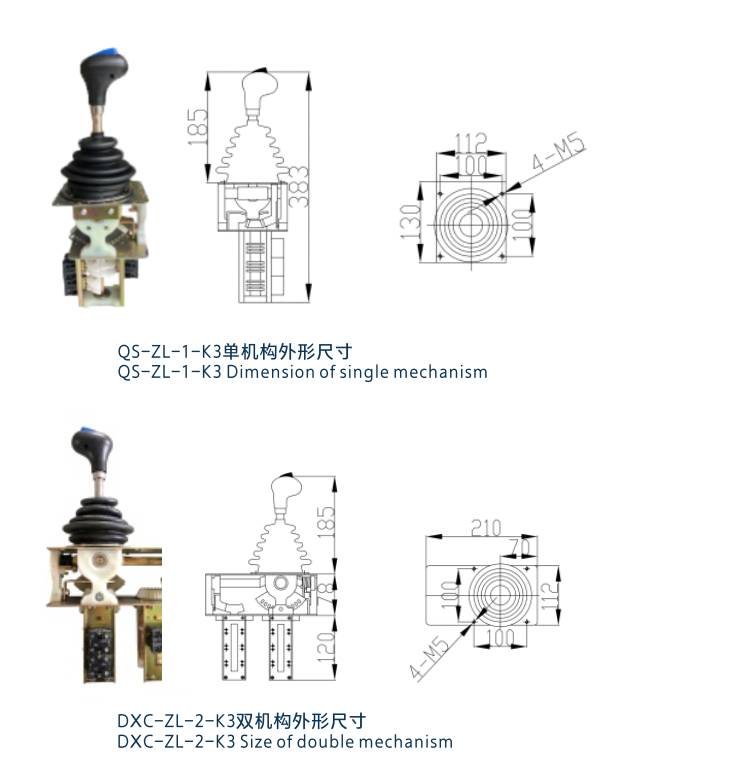 185
383
112
100
4-M5
130
100

QS-ZL-1-K3单机构外形尺寸
QS-ZL-1-K3 Dimension of single mechanism

185
78
120
210
70
100
112
100
4-M5

DXC-ZL-2-K3双机构外形尺寸
DXC-ZL-2-K3 Size of double mechanism